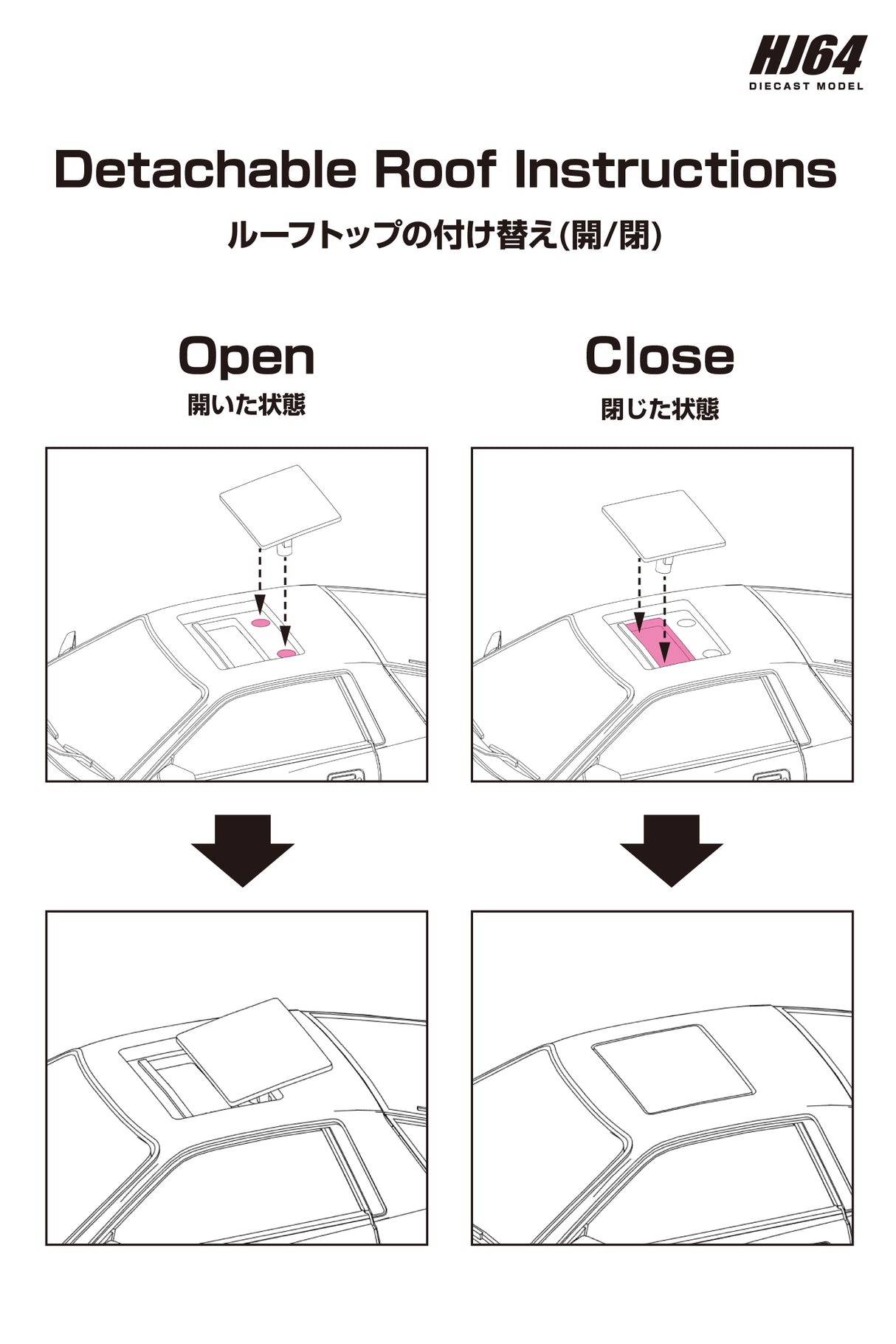 HJ64
DIECAST MODEL

Detachable Roof Instructions

ルーフトップの付け替え(開/閉)

Open
開いた状態

Close
閉じた状態